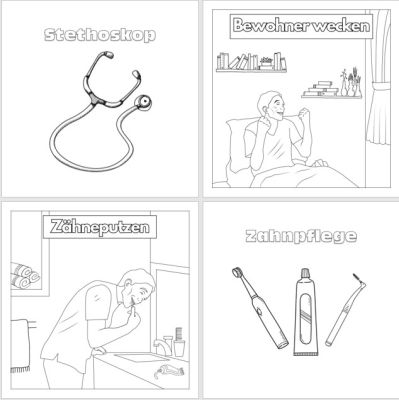 Stethoskop

Bewohner wecken

Zähneputzen

Zahnpflege